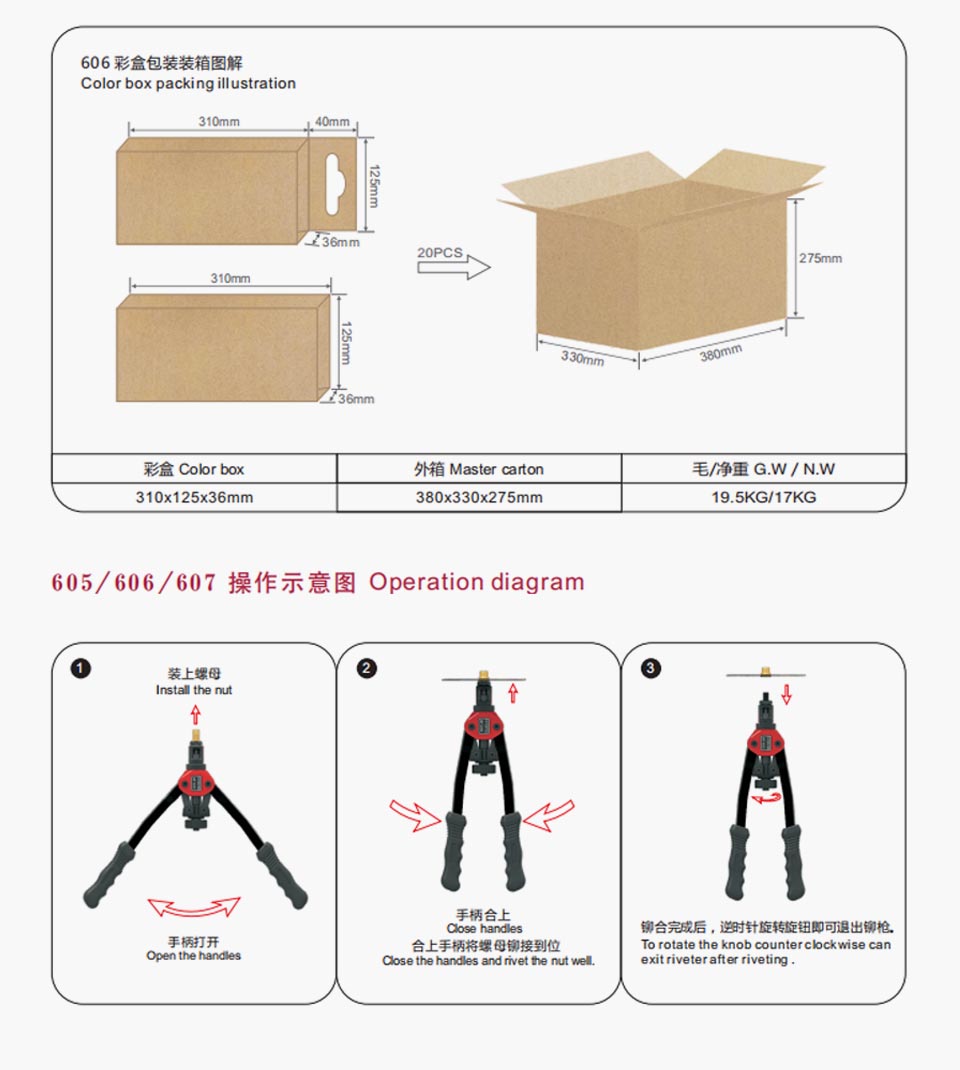 606 彩盒包装装箱图解
Color box packing illustration

310mm
40mm
125mm
36mm

310mm
125mm
36mm

20PCS

275mm
330mm
380mm

| 彩盒 Color box | 外箱 Master carton | 毛/净重 G.W / N.W |
|---|---|---|
| 310x125x36mm | 380x330x275mm | 19.5KG/17KG |

605/606/607 操作示意图 Operation diagram

1
装上螺母
Install the nut

手柄打开
Open the handles

2
手柄合上
Close handles
合上手柄将螺母铆接到位
Close the handles and rivet the nut well.

3
铆合完成后，逆时针旋转旋钮即可退出铆枪。
To rotate the knob counter clockwise can exit riveter after riveting .